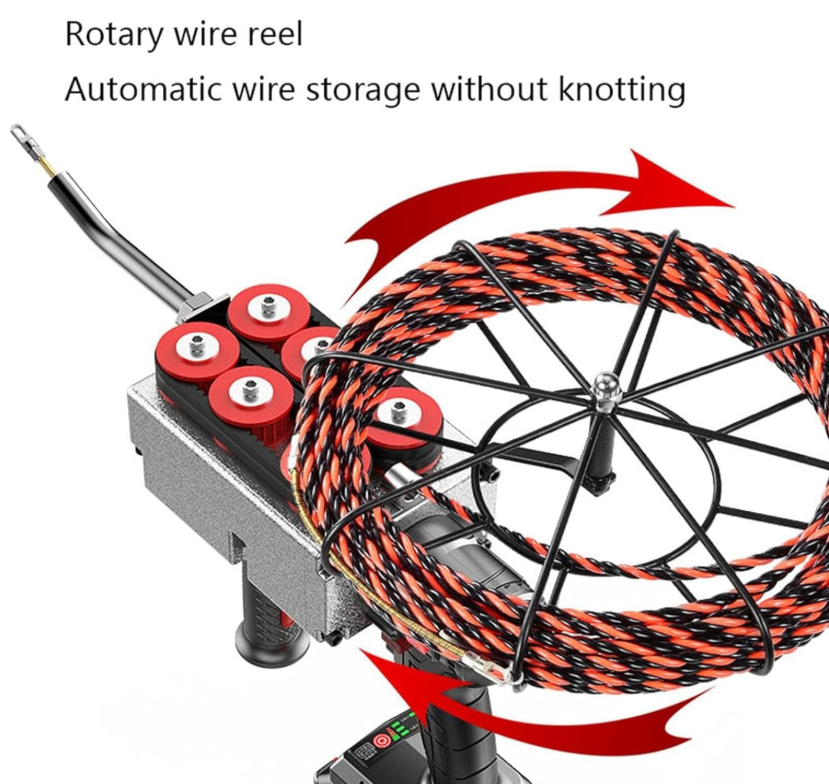 Rotary wire reel
Automatic wire storage without knotting