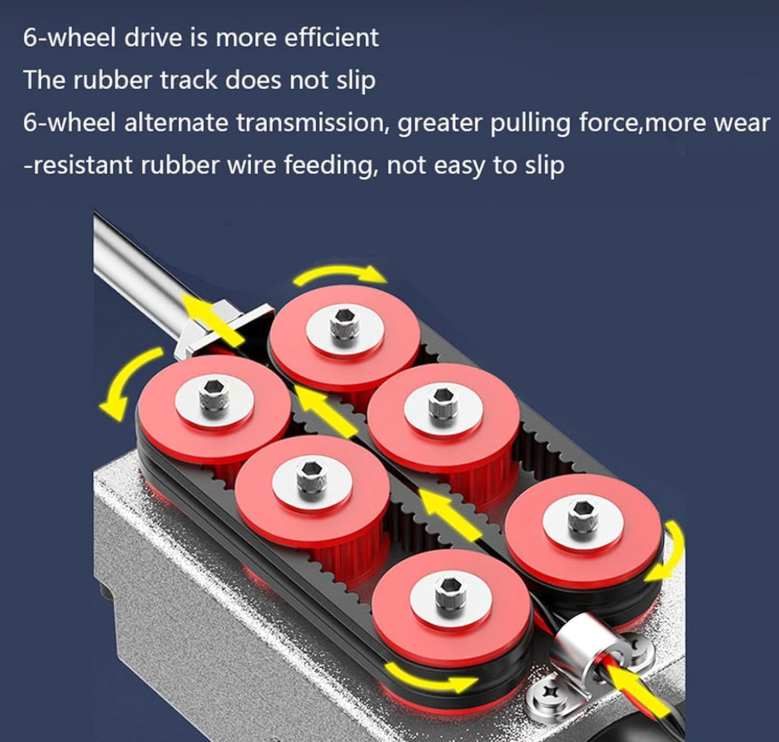 6-wheel drive is more efficient

The rubber track does not slip

6-wheel alternate transmission, greater pulling force,more wear -resistant rubber wire feeding, not easy to slip