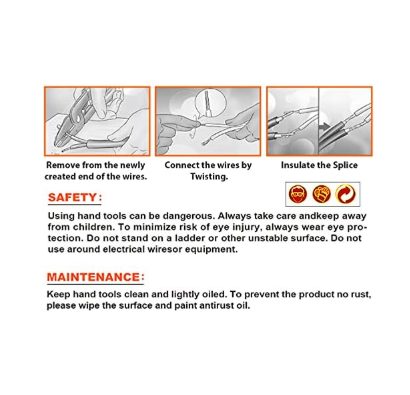 Remove from the newly created end of the wires.

Connect the wires by Twisting.

Insulate the Splice

SAFETY:

Using hand tools can be dangerous. Always take care andkeep away from children. To minimize risk of eye injury, always wear eye protection. Do not stand on a ladder or other unstable surface. Do not use around electrical wiresor equipment.

MAINTENANCE:

Keep hand tools clean and lightly oiled. To prevent the product no rust, please wipe the surface and paint antirust oil.